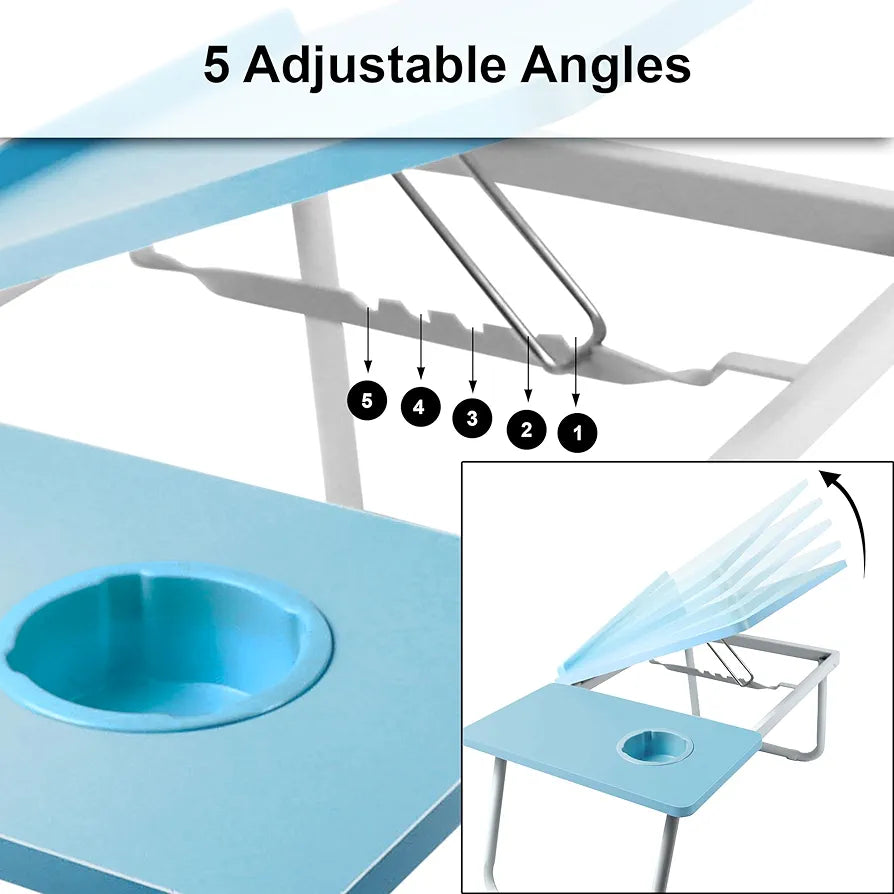 5 Adjustable Angles

5
4
3
2
1